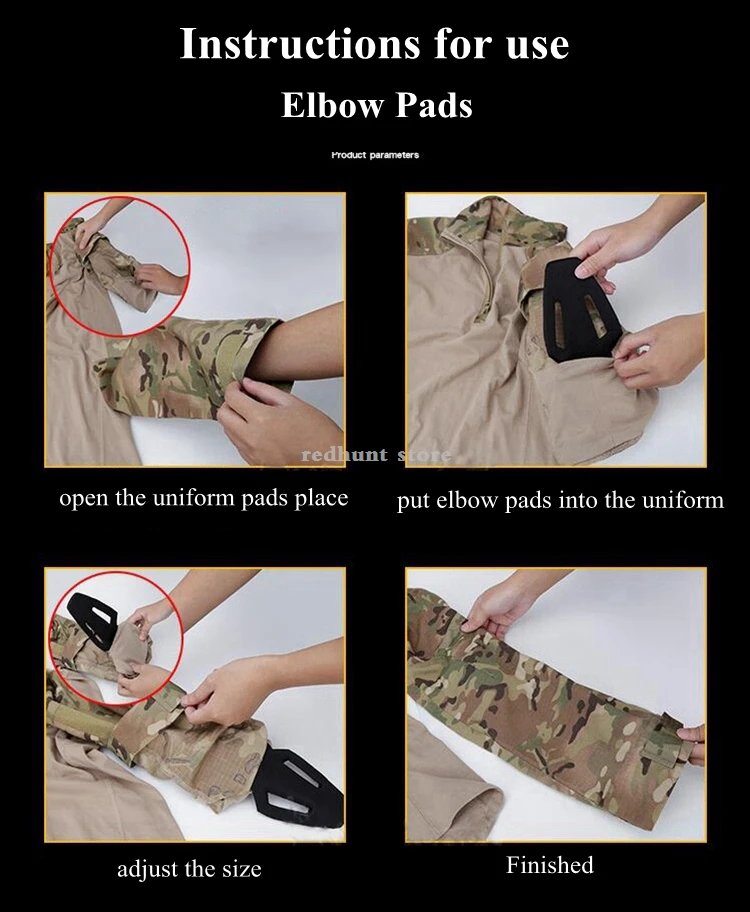 Instructions for use

Elbow Pads

Product parameters

redhunt store

open the uniform pads place

put elbow pads into the uniform

adjust the size

Finished